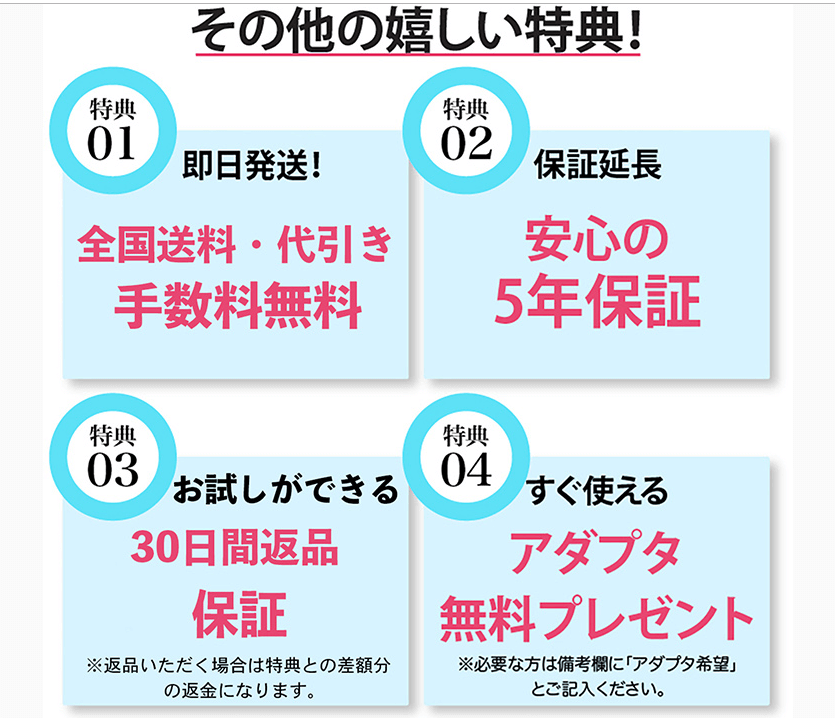 その他の嬉しい特典!

特典
01
即日発送!
全国送料・代引き
手数料無料

特典
02
保証延長
安心の
5年保証

特典
03
お試しができる
30日間返品
保証
※返品いただく場合は特典との差額分の返金になります。

特典
04
すぐ使える
アダプタ
無料プレゼント
※必要な方は備考欄に「アダプタ希望」とご記入ください。